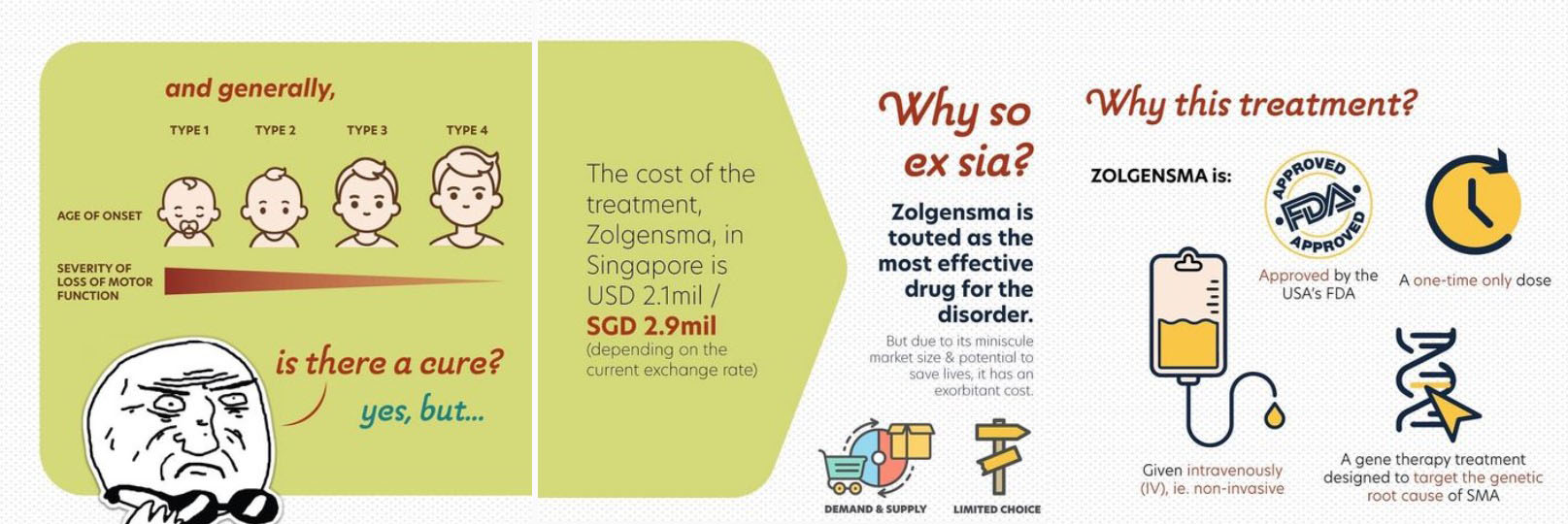 and generally,

TYPE 1 TYPE 2 TYPE 3 TYPE 4

AGE OF ONSET

SEVERITY OF LOSS OF MOTOR FUNCTION

is there a cure?

yes, but...

The cost of the treatment, Zolgensma, in Singapore is USD 2.1mil / SGD 2.9mil (depending on the current exchange rate)

Why so ex sia?

Zolgensma is touted as the most effective drug for the disorder.

But due to its miniscule market size & potential to save lives, it has an exorbitant cost.

DEMAND & SUPPLY

LIMITED CHOICE

Why this treatment?

ZOLGENSMA is:

APPROVED FDA APPROVED

Approved by the USA's FDA

A one-time only dose

Given intravenously (IV), ie. non-invasive

A gene therapy treatment designed to target the genetic root cause of SMA