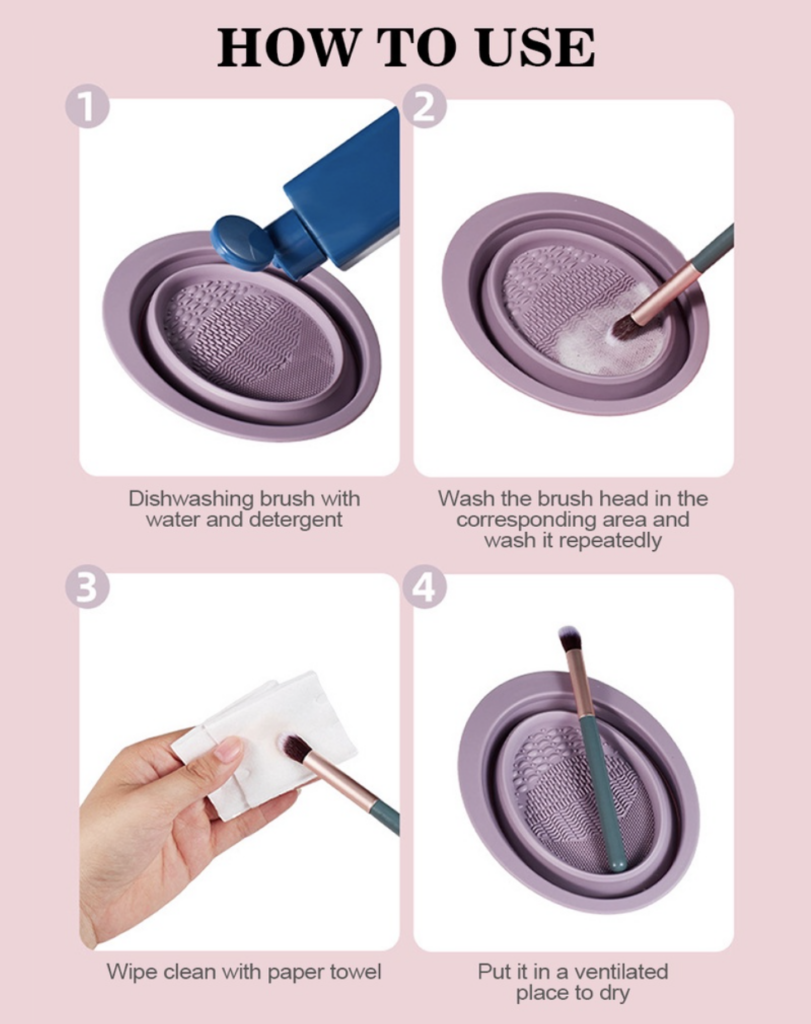 HOW TO USE

1

Dishwashing brush with water and detergent

2

Wash the brush head in the corresponding area and wash it repeatedly

3

Wipe clean with paper towel

4

Put it in a ventilated place to dry